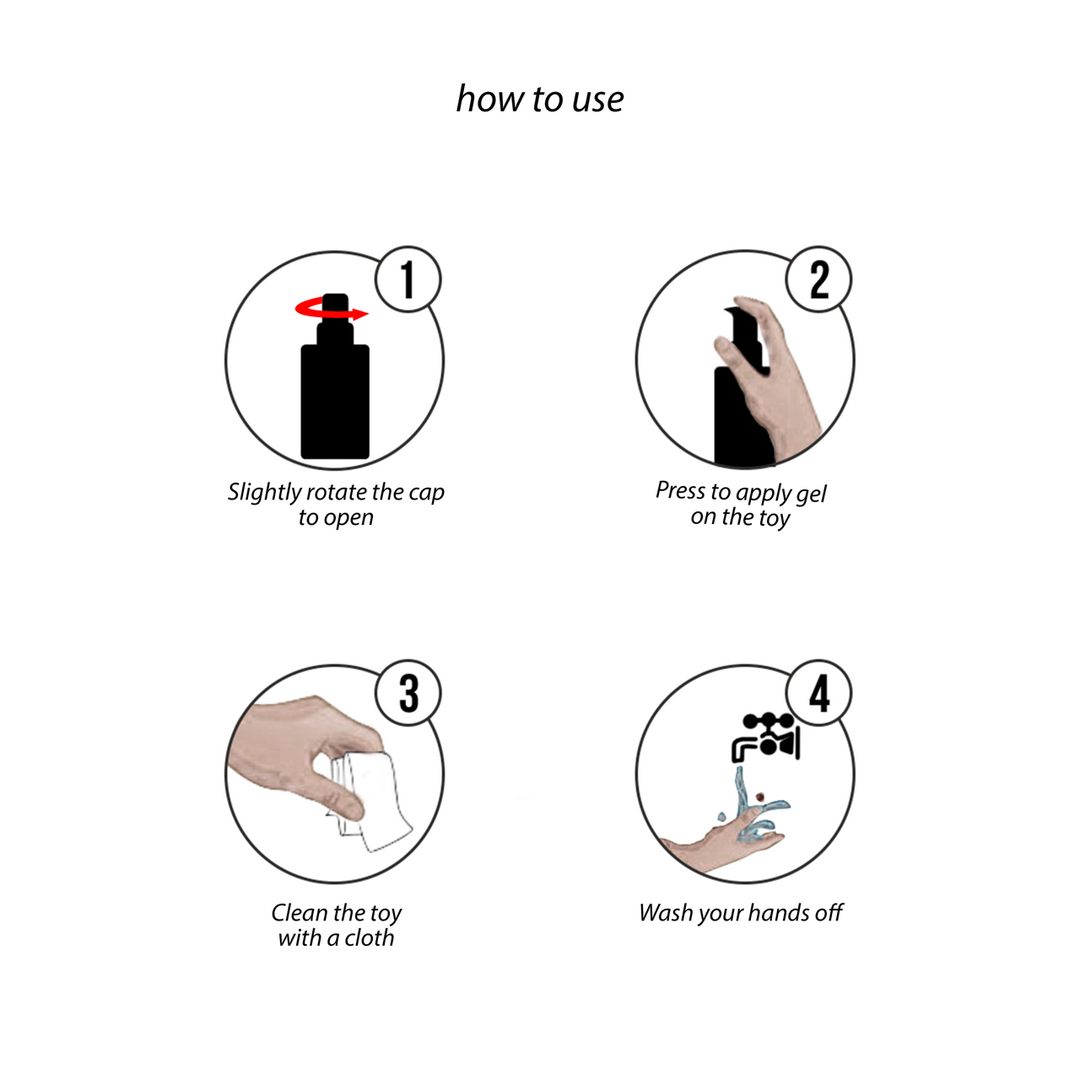 how to use

1

Slightly rotate the cap to open

2

Press to apply gel on the toy

3

Clean the toy with a cloth

4

Wash your hands off